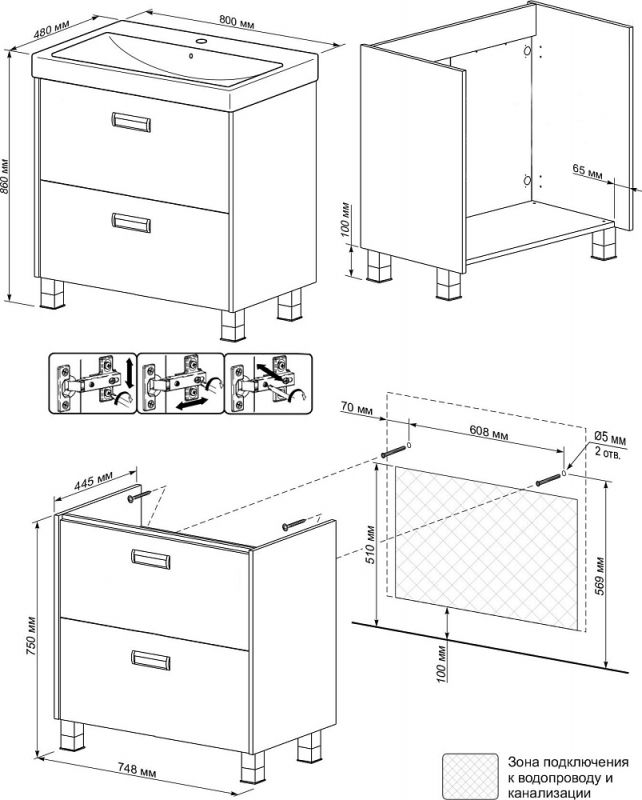 480 мм
800 мм
860 мм
65 мм
100 мм
70 мм
608 мм
Ø5 мм
2 отв.
445 мм
510 мм
569 мм
750 мм
100 мм
748 мм
Зона подключения к водопроводу и канализации