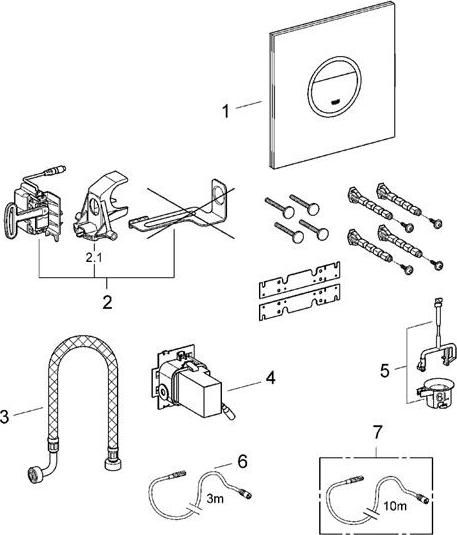 1

2.1

2

3

4

5

6

3m

7

10m