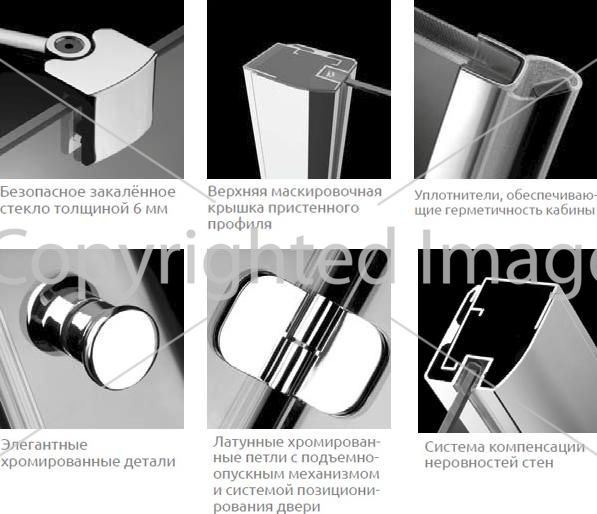 Безопасное закалённое стекло толщиной 6 мм

Верхняя маскировочная крышка пристенного профиля

Уплотнители, обеспечивающие герметичность кабины

Copyrighted Image

Элегантные хромированные детали

Латунные хромированные петли с подъемно-опускным механизмом и системой позиционирования двери

Система компенсации неровностей стен