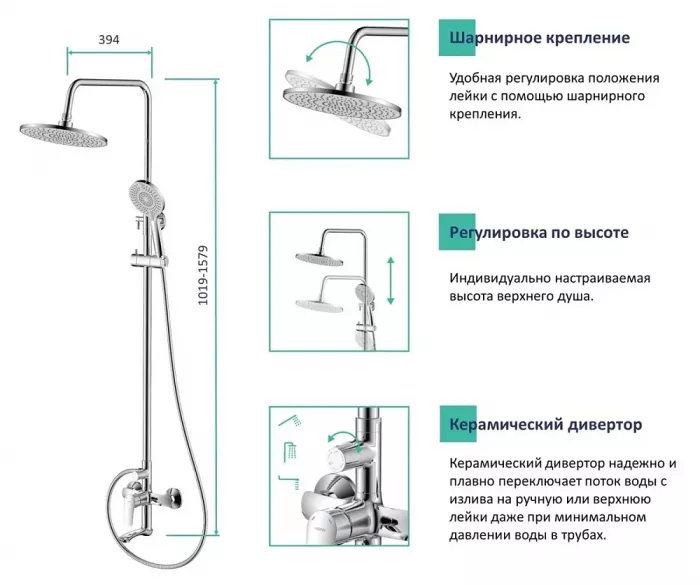 394

1019-1579

Шарнирное крепление

Удобная регулировка положения лейки с помощью шарнирного крепления.

Регулировка по высоте

Индивидуально настраиваемая высота верхнего душа.

Керамический дивертор

Керамический дивертор надежно и плавно переключает поток воды с излива на ручную или верхнюю лейки даже при минимальном давлении воды в трубах.