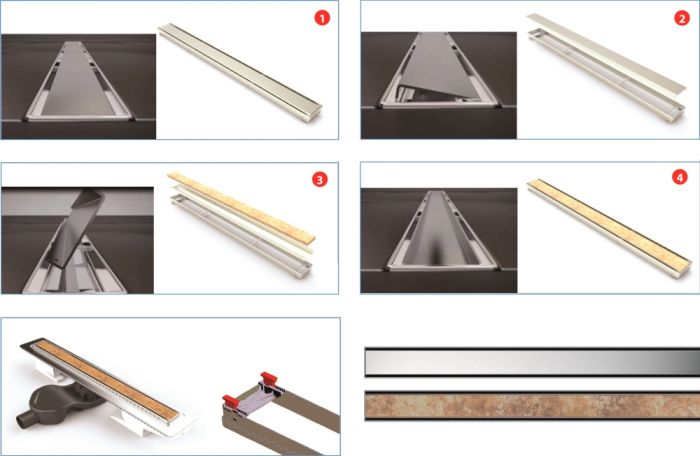 1
2
3
4